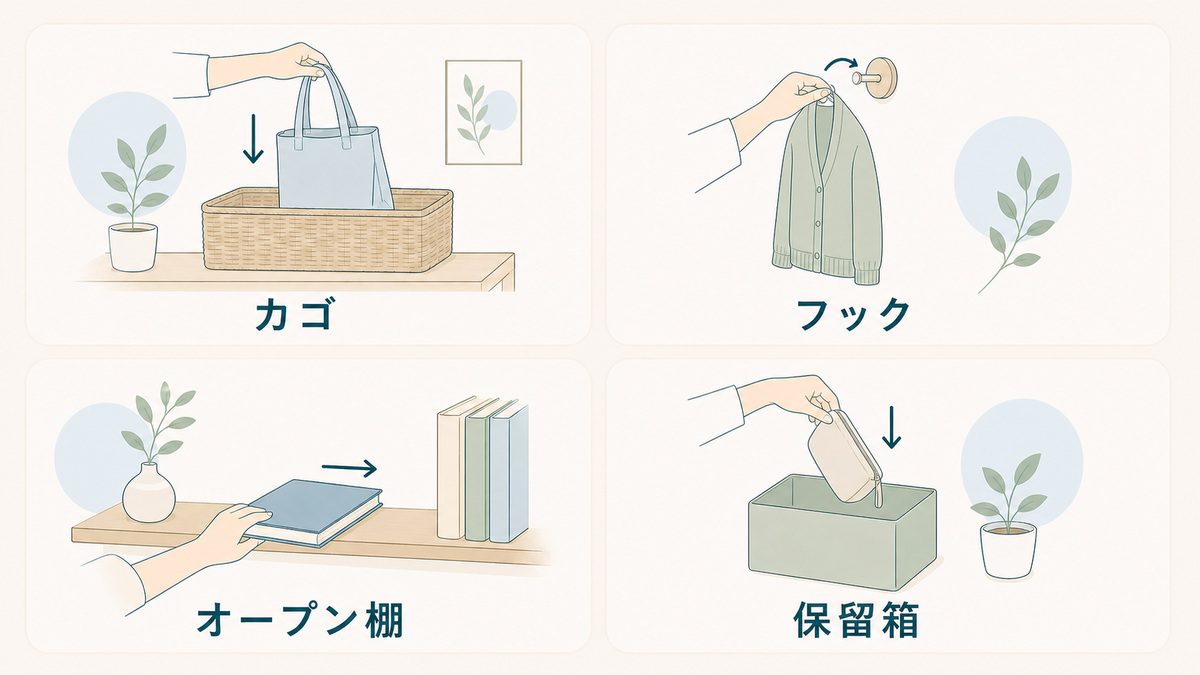 カゴ

フック

オープン棚

保留箱