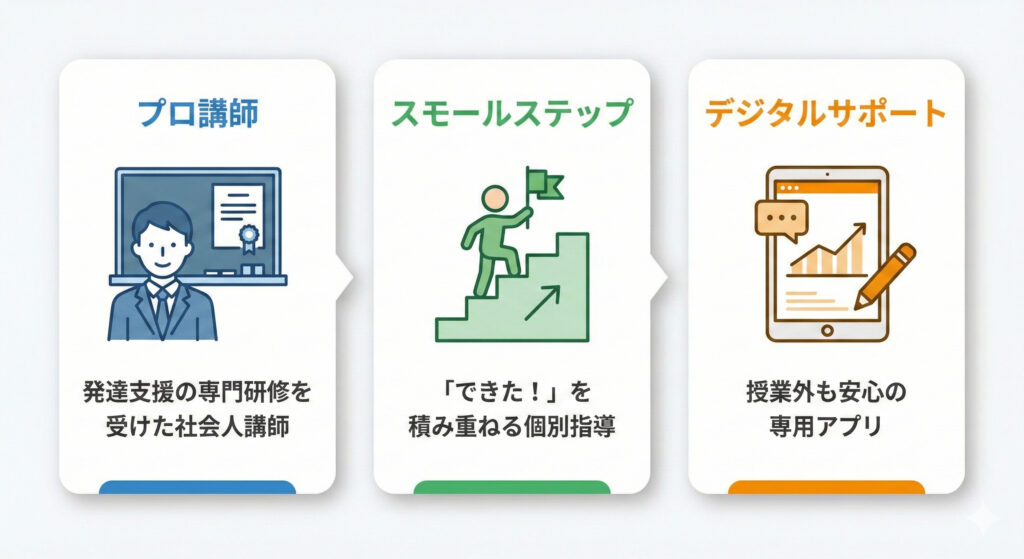 プロ講師

発達支援の専門研修を受けた社会人講師

スモールステップ

「できた！」を積み重ねる個別指導

デジタルサポート

授業外も安心の専用アプリ