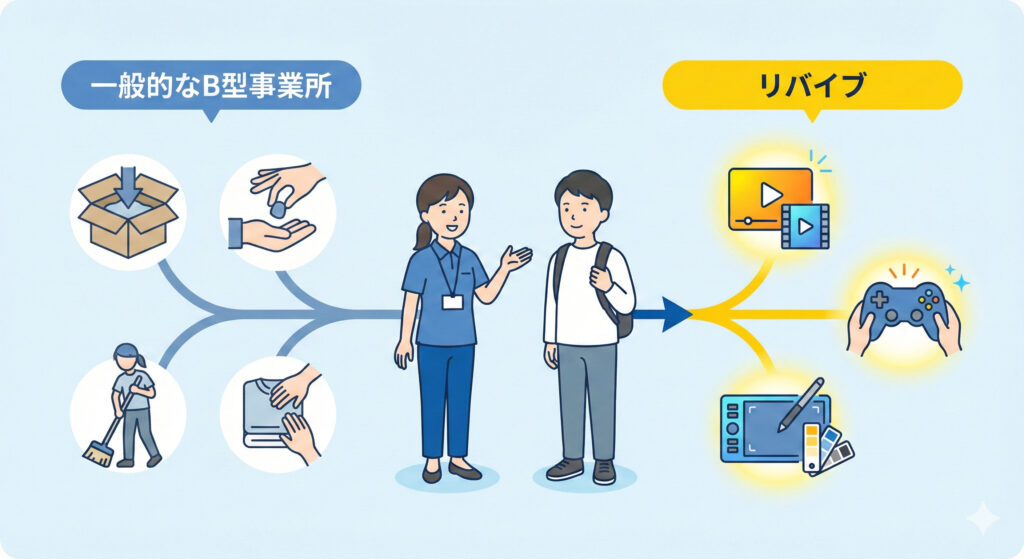 一般的なB型事業所

リバイブ