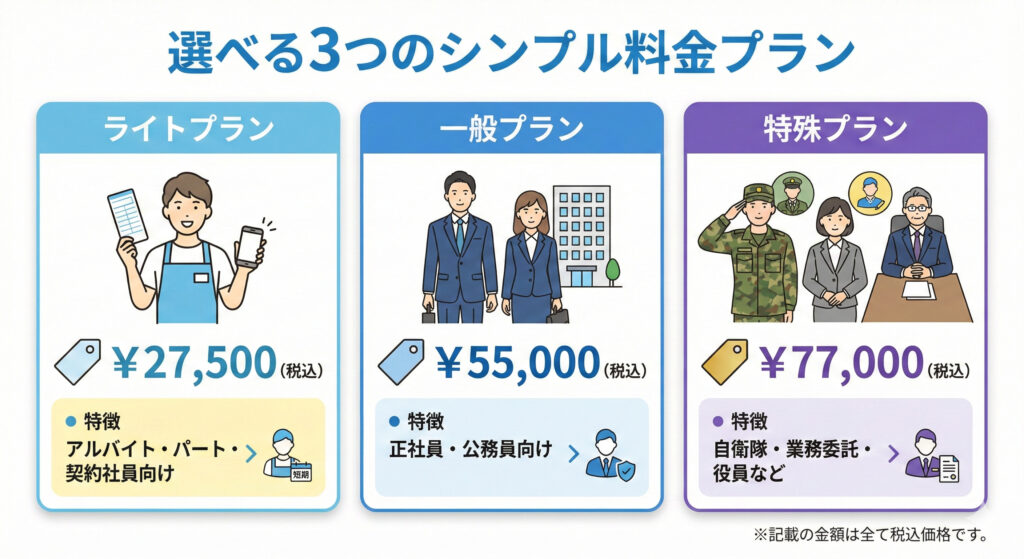 選べる3つのシンプル料金プラン

ライトプラン

¥27,500(税込)

● 特徴
アルバイト・パート・契約社員向け

短期

一般プラン

¥55,000(税込)

● 特徴
正社員・公務員向け

特殊プラン

¥77,000(税込)

● 特徴
自衛隊・業務委託・役員など

※記載の金額は全て税込価格です。