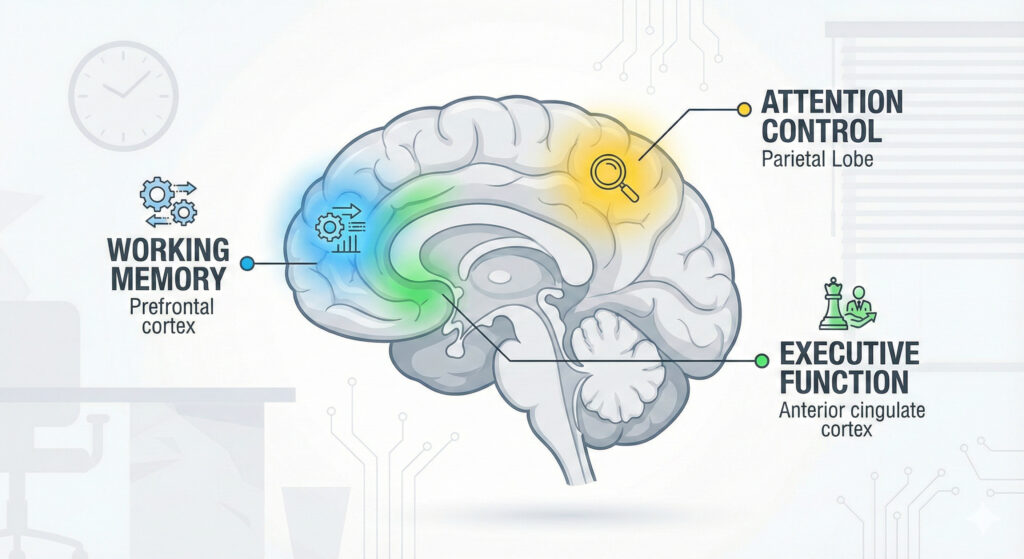 WORKING MEMORY
Prefrontal cortex

ATTENTION CONTROL
Parietal Lobe

EXECUTIVE FUNCTION
Anterior cingulate cortex