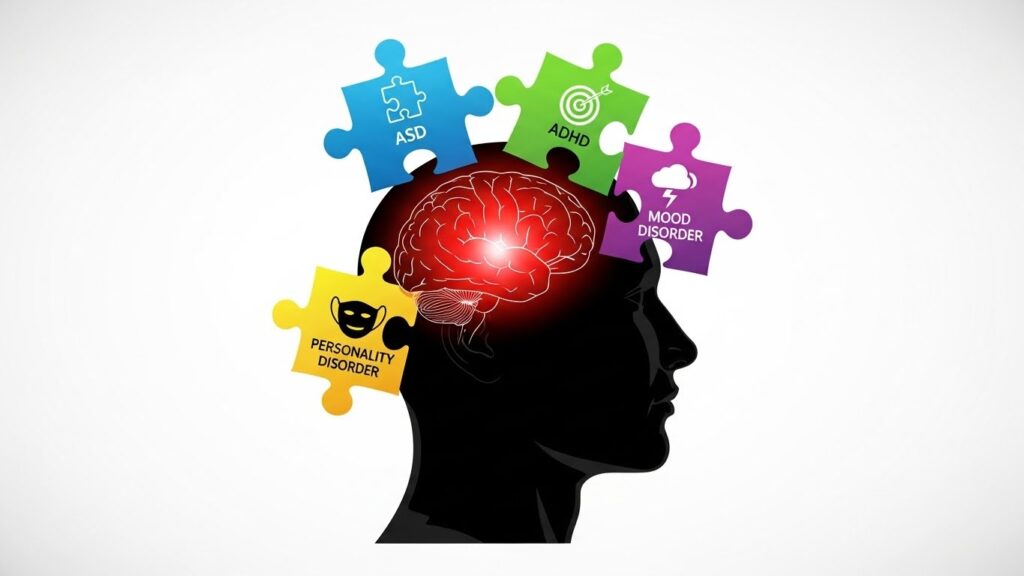 ASD

ADHD

MOOD DISORDER

PERSONALITY DISORDER