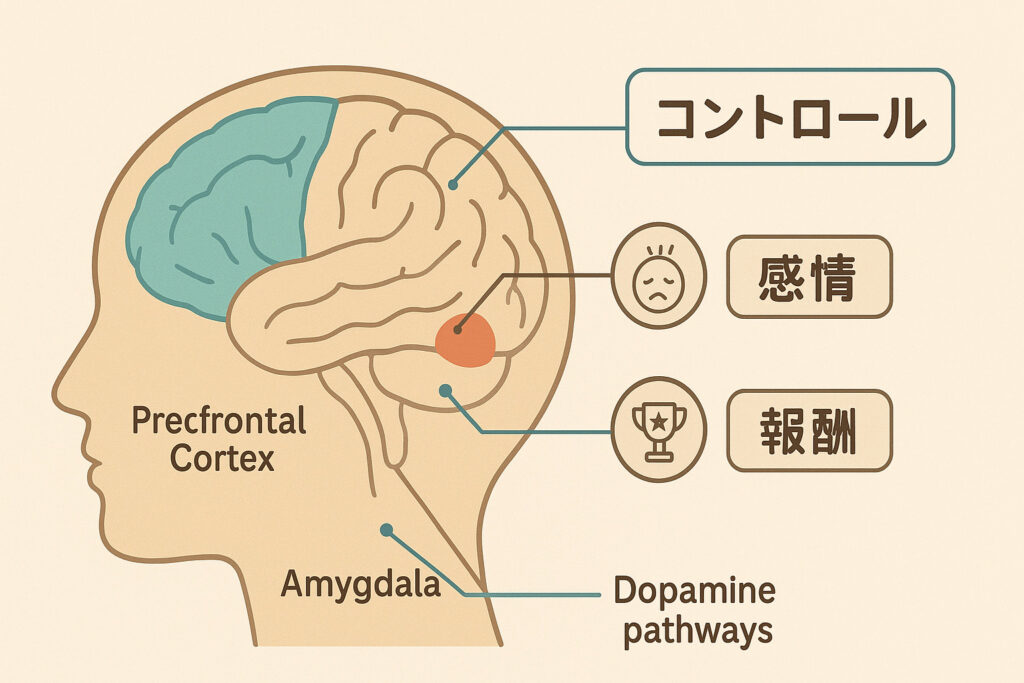 コントロール

感情

報酬

Precfrontal Cortex

Amygdala

Dopamine pathways